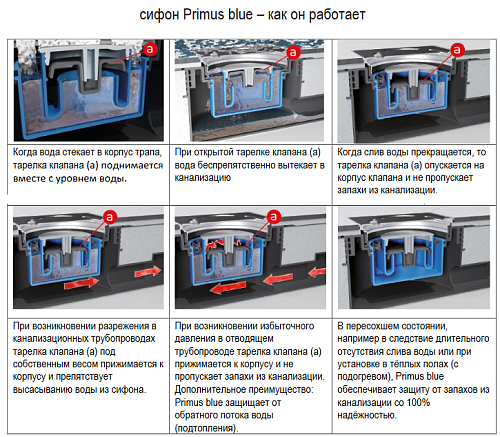 сифон Primus blue – как он работает

| a | a | a |
|---|---|---|
| Когда вода стекает в корпус трапа, тарелка клапана (а) поднимается вместе с уровнем воды. | При открытой тарелке клапана (а) вода беспрепятственно вытекает в канализацию | Когда слив воды прекращается, то тарелка клапана (а) опускается на корпус клапана и не пропускает запахи из канализации. |
| a | a | |
| При возникновении разрежения в канализационных трубопроводах тарелка клапана (а) под собственным весом прижимается к корпусу и препятствует высасыванию воды из сифона. | При возникновении избыточного давления в отводящем трубопроводе тарелка клапана (а) прижимается к корпусу и не пропускает запахи из канализации. Дополнительное преимущество: Primus blue защищает от обратного потока воды (подтопления). | В пересохшем состоянии, например в следствие длительного отсутствия слива воды или при установке в тёплых полах (с подогревом), Primus blue обеспечивает защиту от запахов из канализации со 100% надёжностью. |