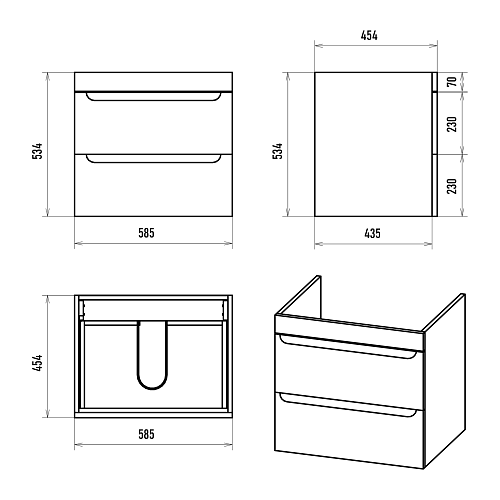 534
585
454
534
70
230
230
435
454
585