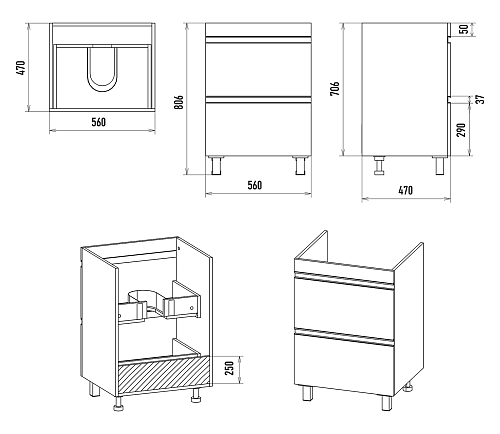 470
560
806
560
706
50
37
290
470
250