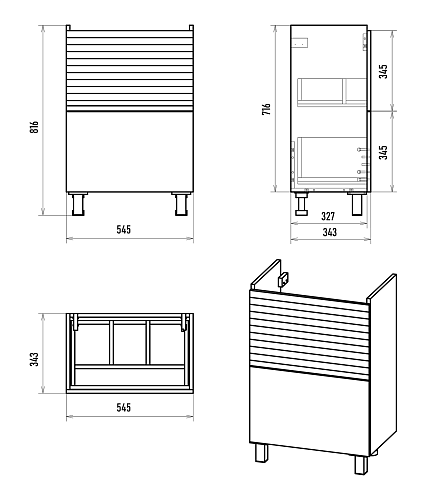 816
545
716
345
345
327
343
343
545