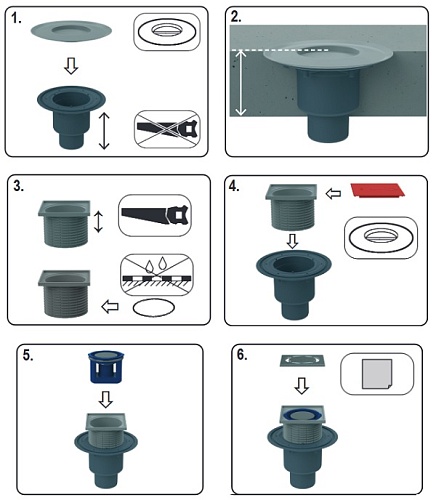 1.

2.

3.

4.

5.

6.